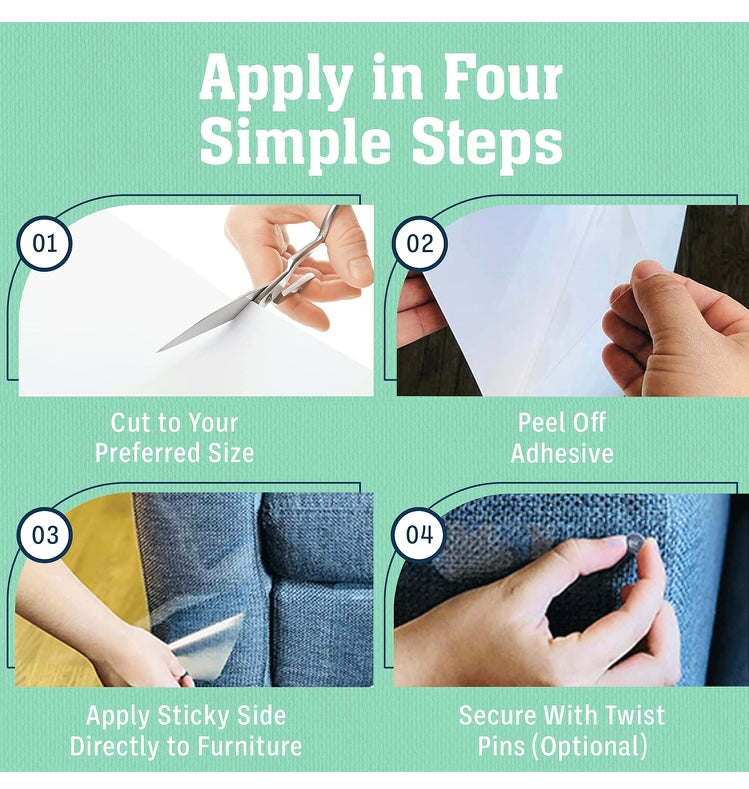 Apply in Four Simple Steps

01

Cut to Your Preferred Size

02

Peel Off Adhesive

03

Apply Sticky Side Directly to Furniture

04

Secure With Twist Pins (Optional)