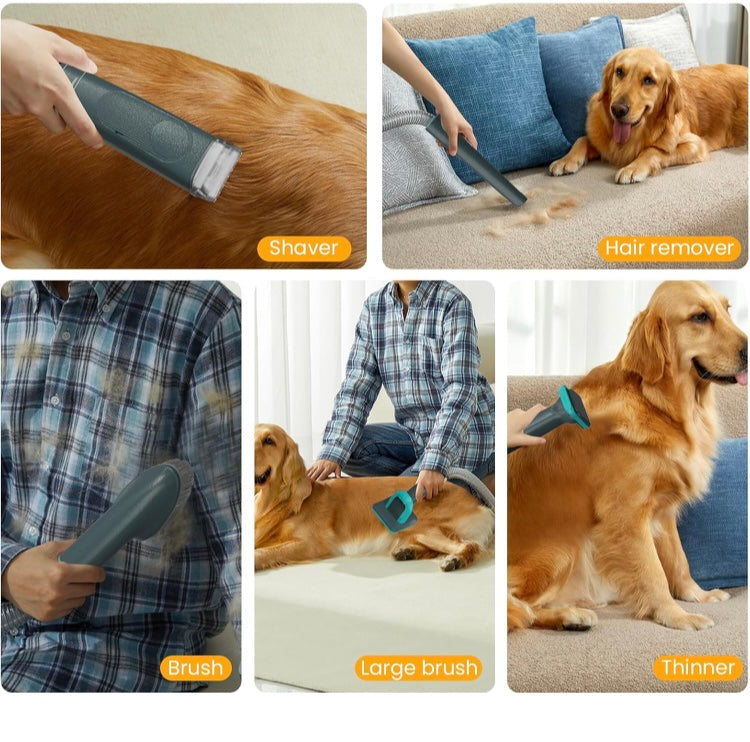 Shaver

Hair remover

Brush

Large brush

Thinner